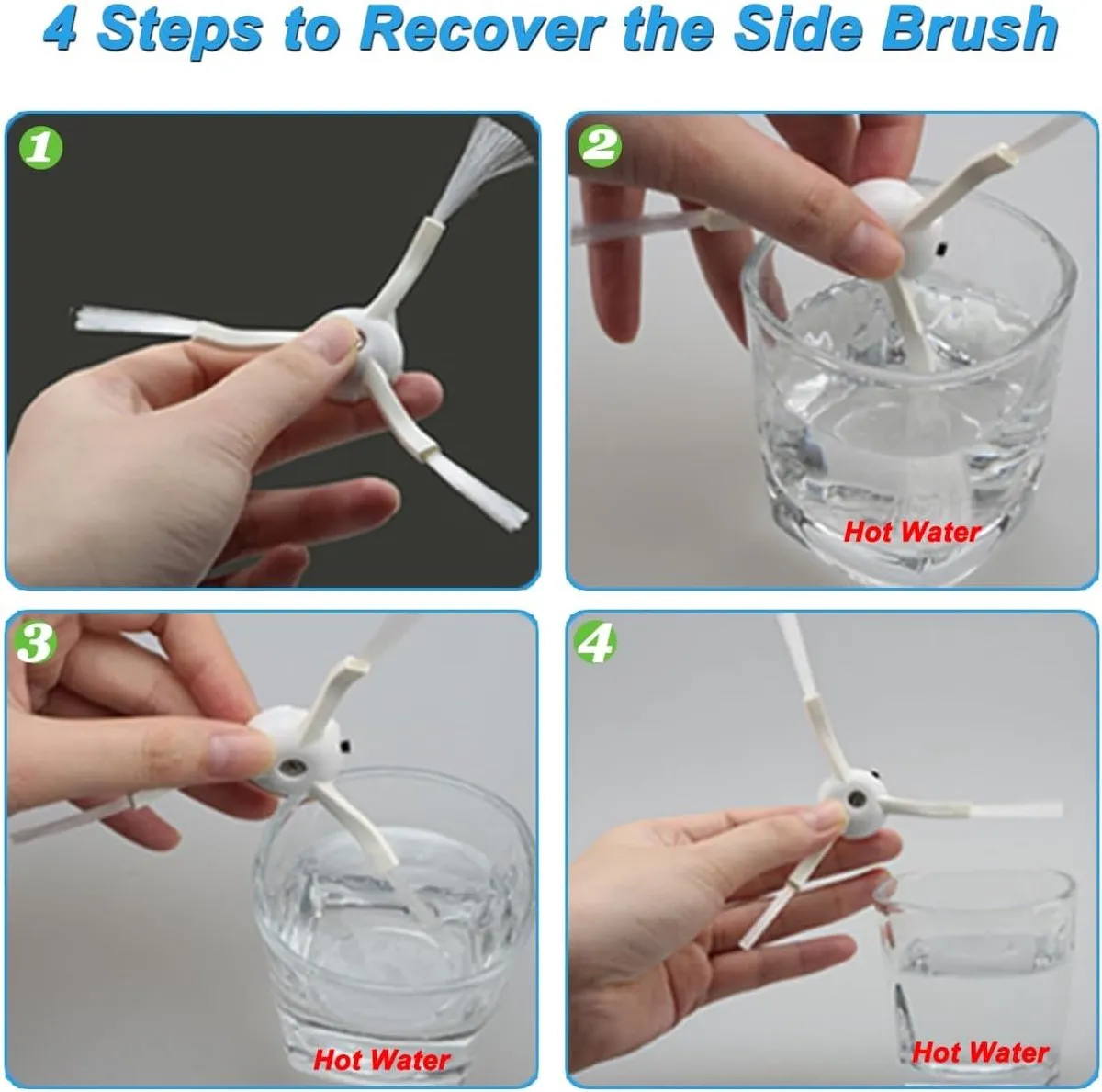 4 Steps to Recover the Side Brush

1

2

Hot Water

3

Hot Water

4

Hot Water