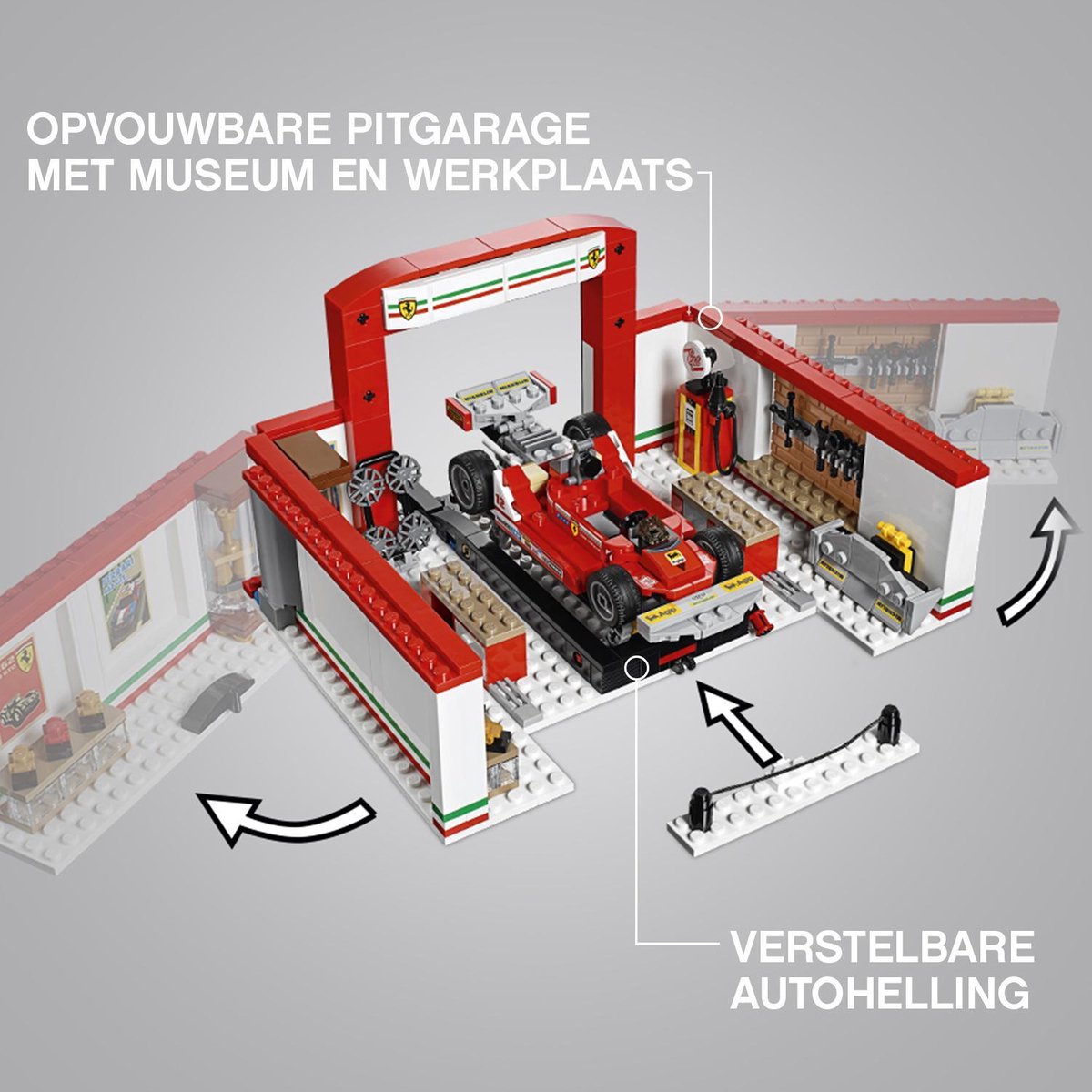 OPVOUWBARE PITGARAGE MET MUSEUM EN WERKPLAATS

VERSTELBARE AUTOHELLING