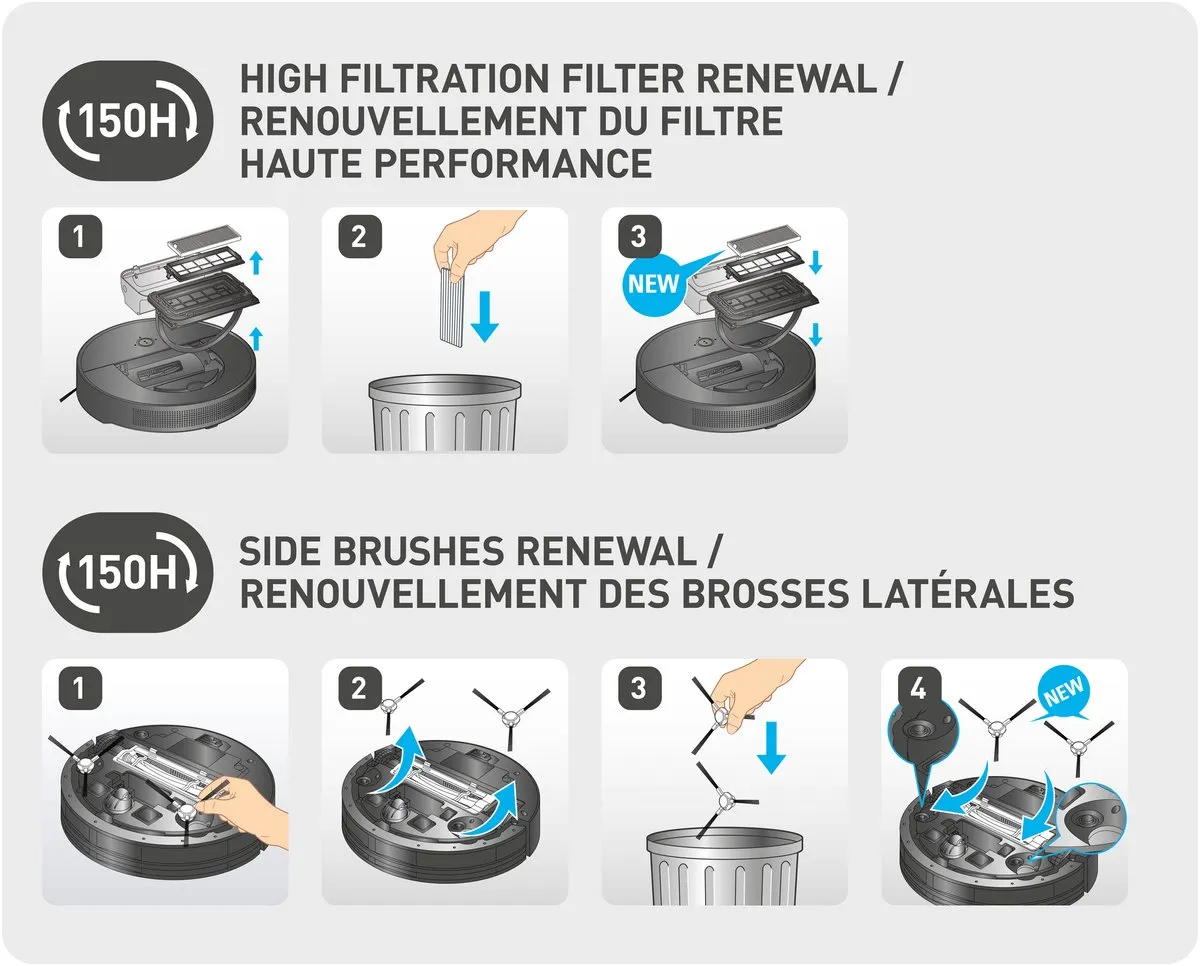 150H

HIGH FILTRATION FILTER RENEWAL / RENOUVELLEMENT DU FILTRE HAUTE PERFORMANCE

1

2

3

NEW

150H

SIDE BRUSHES RENEWAL / RENOUVELLEMENT DES BROSSES LATÉRALES

1

2

3

4

NEW