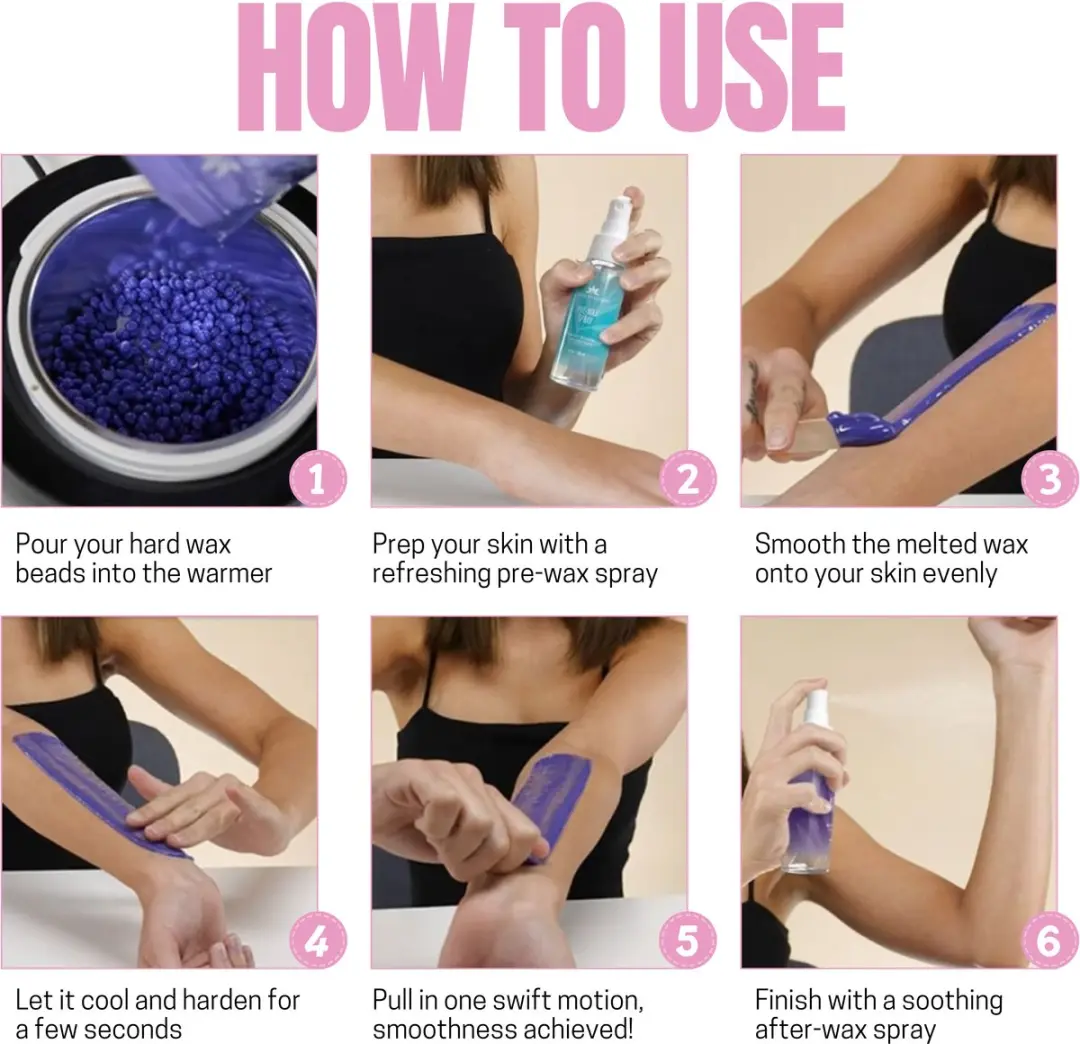 HOW TO USE

1

Pour your hard wax beads into the warmer

2

Prep your skin with a refreshing pre-wax spray

3

Smooth the melted wax onto your skin evenly

4

Let it cool and harden for a few seconds

5

Pull in one swift motion, smoothness achieved!

6

Finish with a soothing after-wax spray