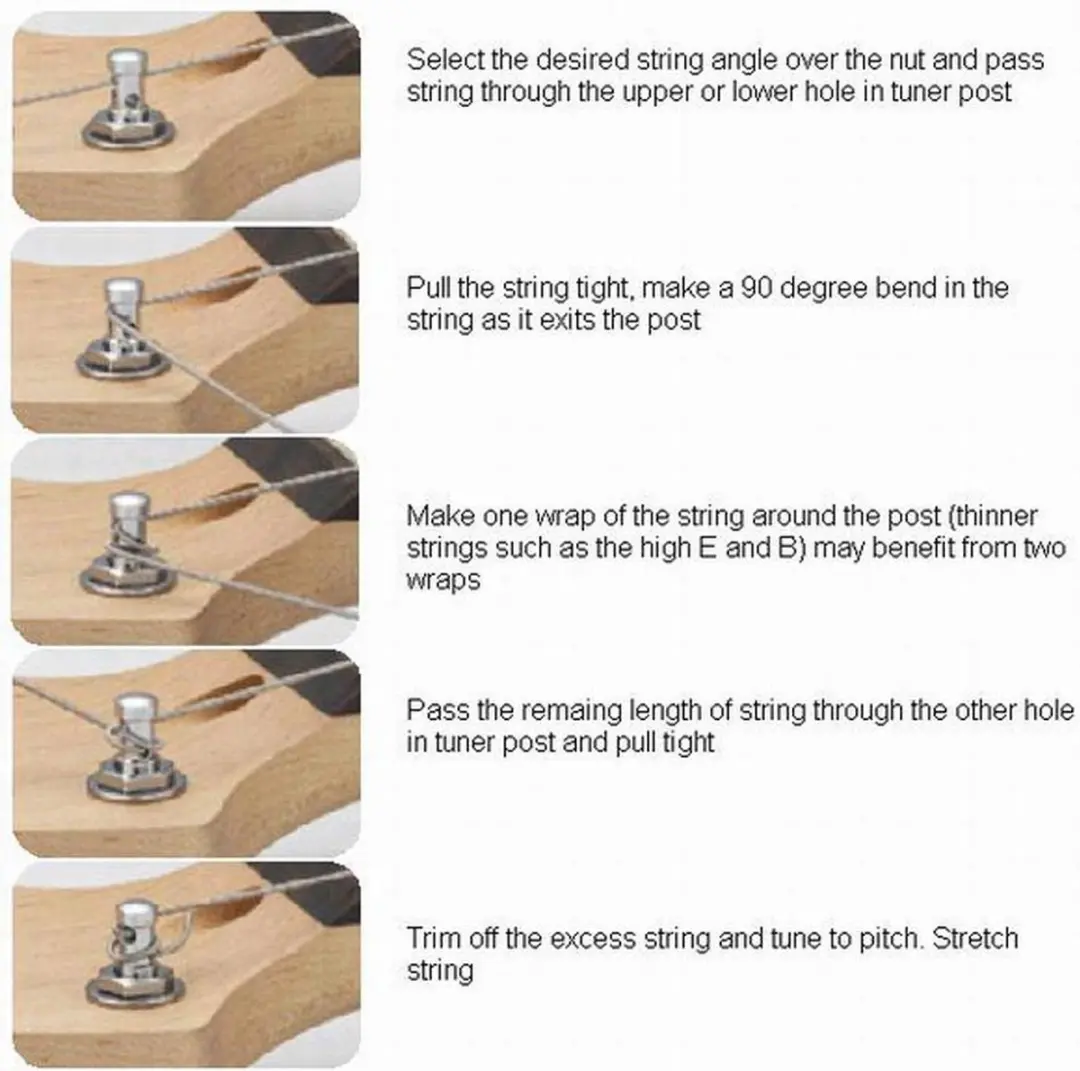 Select the desired string angle over the nut and pass string through the upper or lower hole in tuner post

Pull the string tight, make a 90 degree bend in the string as it exits the post

Make one wrap of the string around the post (thinner strings such as the high E and B) may benefit from two wraps

Pass the remaing length of string through the other hole in tuner post and pull tight

Trim off the excess string and tune to pitch. Stretch string