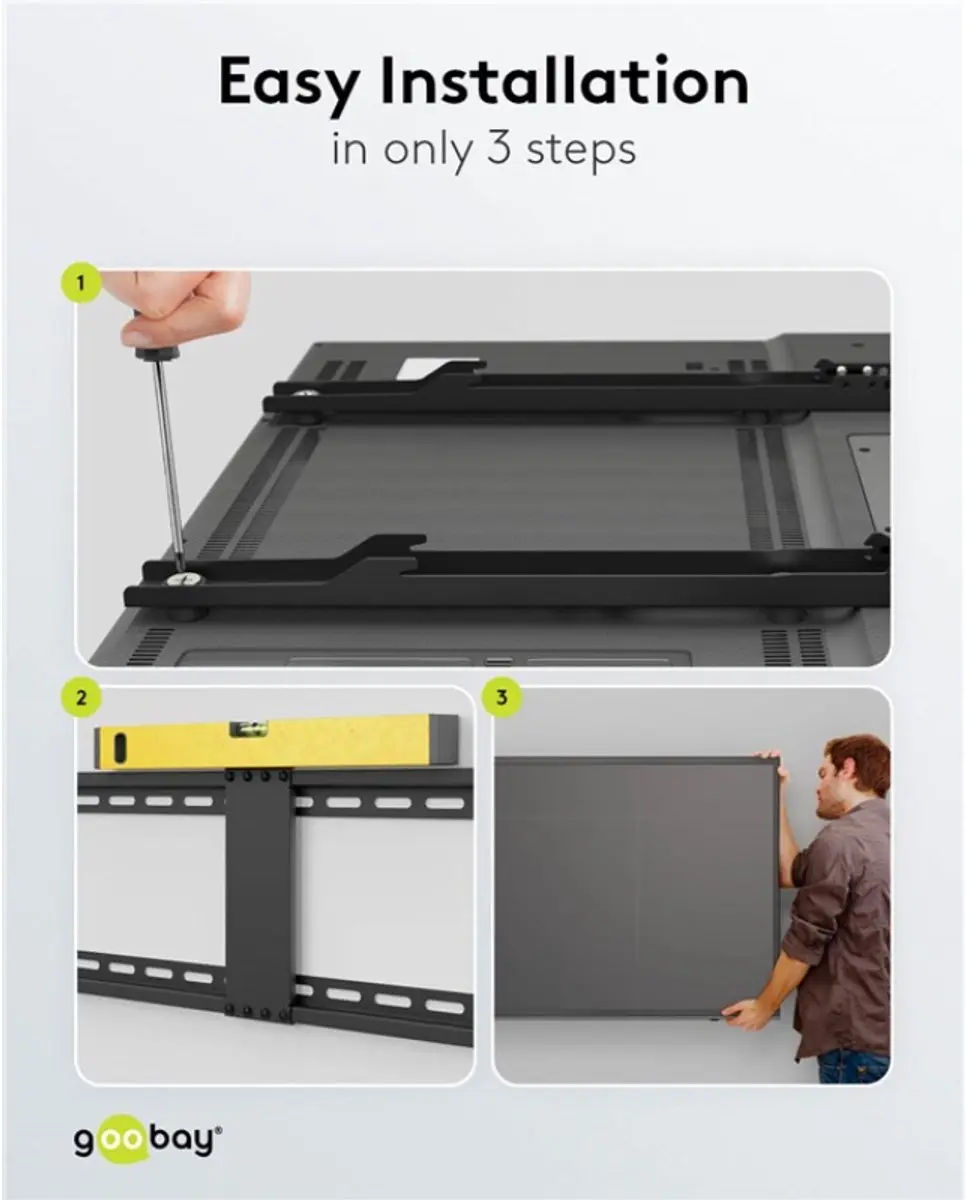 Easy Installation
in only 3 steps

1

2

3

goobay®