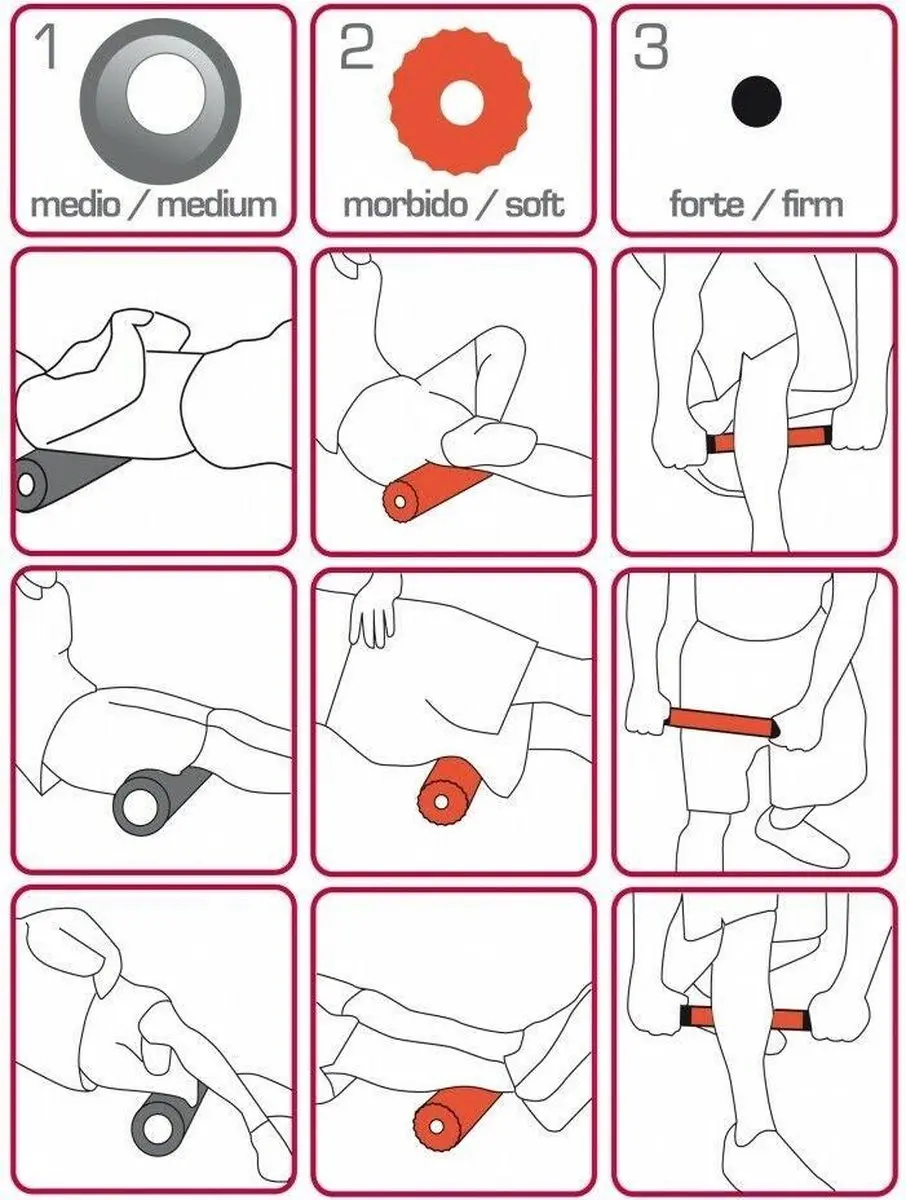 1
medio / medium

2
morbido / soft

3
forte / firm