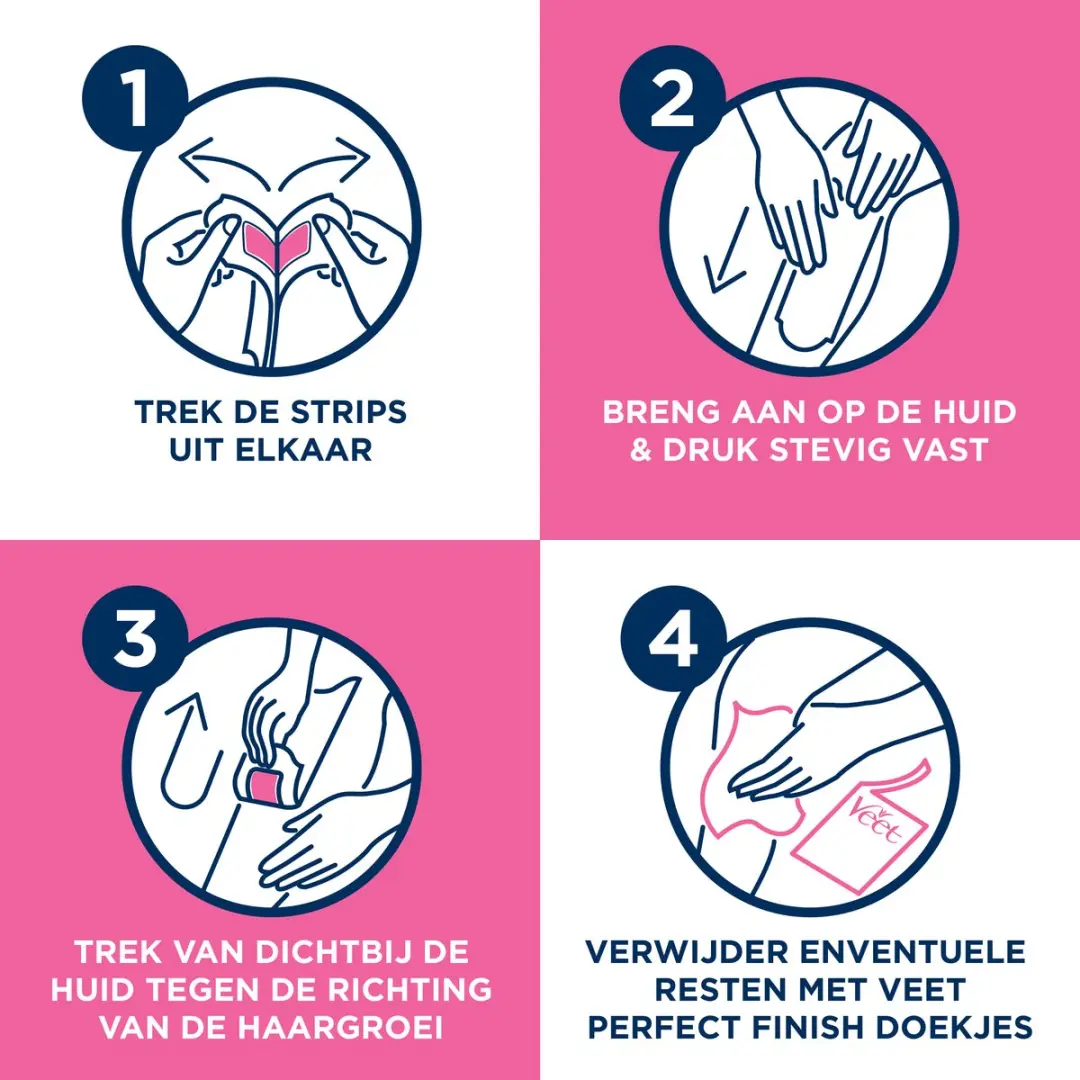 1

TREK DE STRIPS UIT ELKAAR

2

BRENG AAN OP DE HUID & DRUK STEVIG VAST

3

TREK VAN DICHTBIJ DE HUID TEGEN DE RICHTING VAN DE HAARGROEI

4

Veet

VERWIJDER ENVENTUELE RESTEN MET VEET PERFECT FINISH DOEKJES