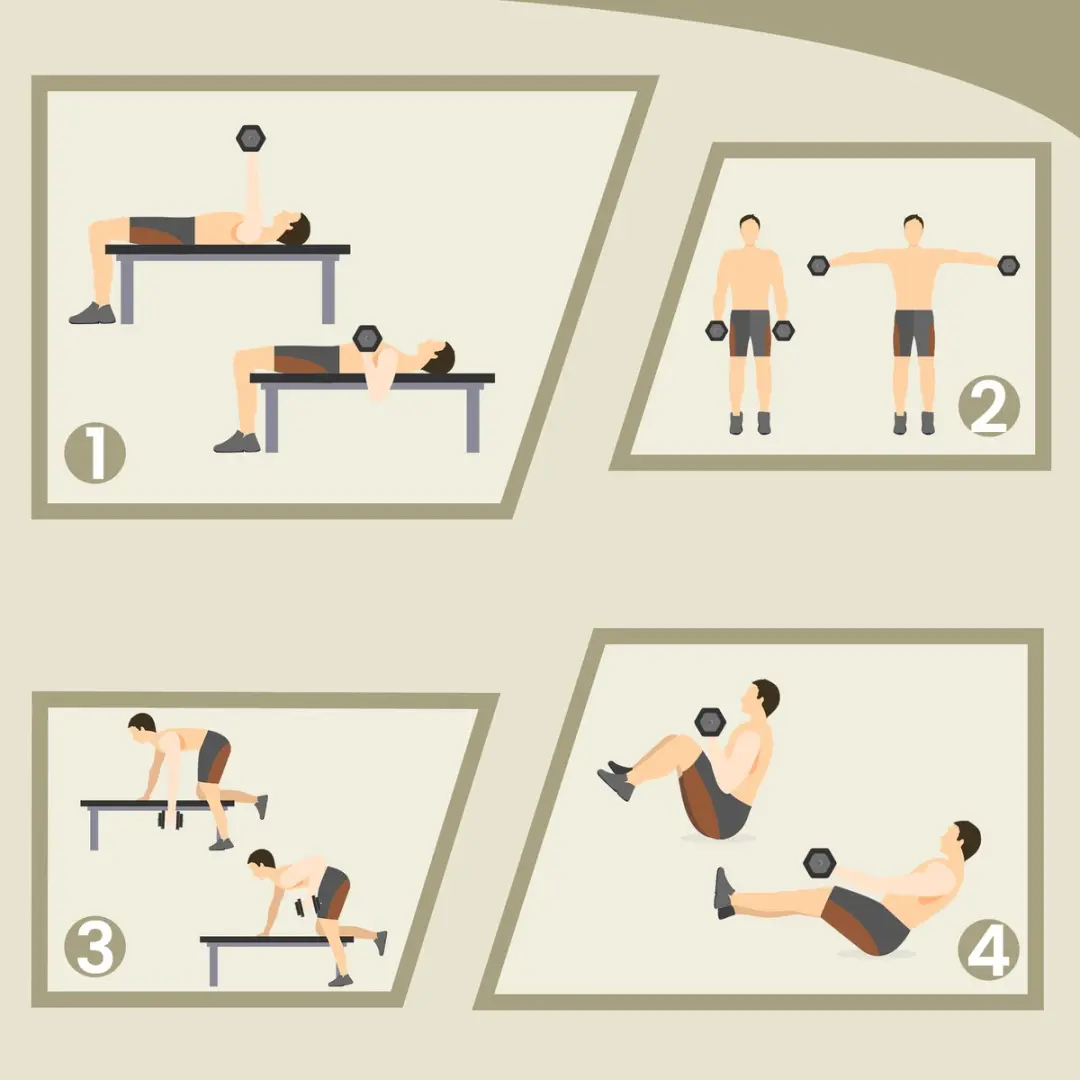 1

2

3

4