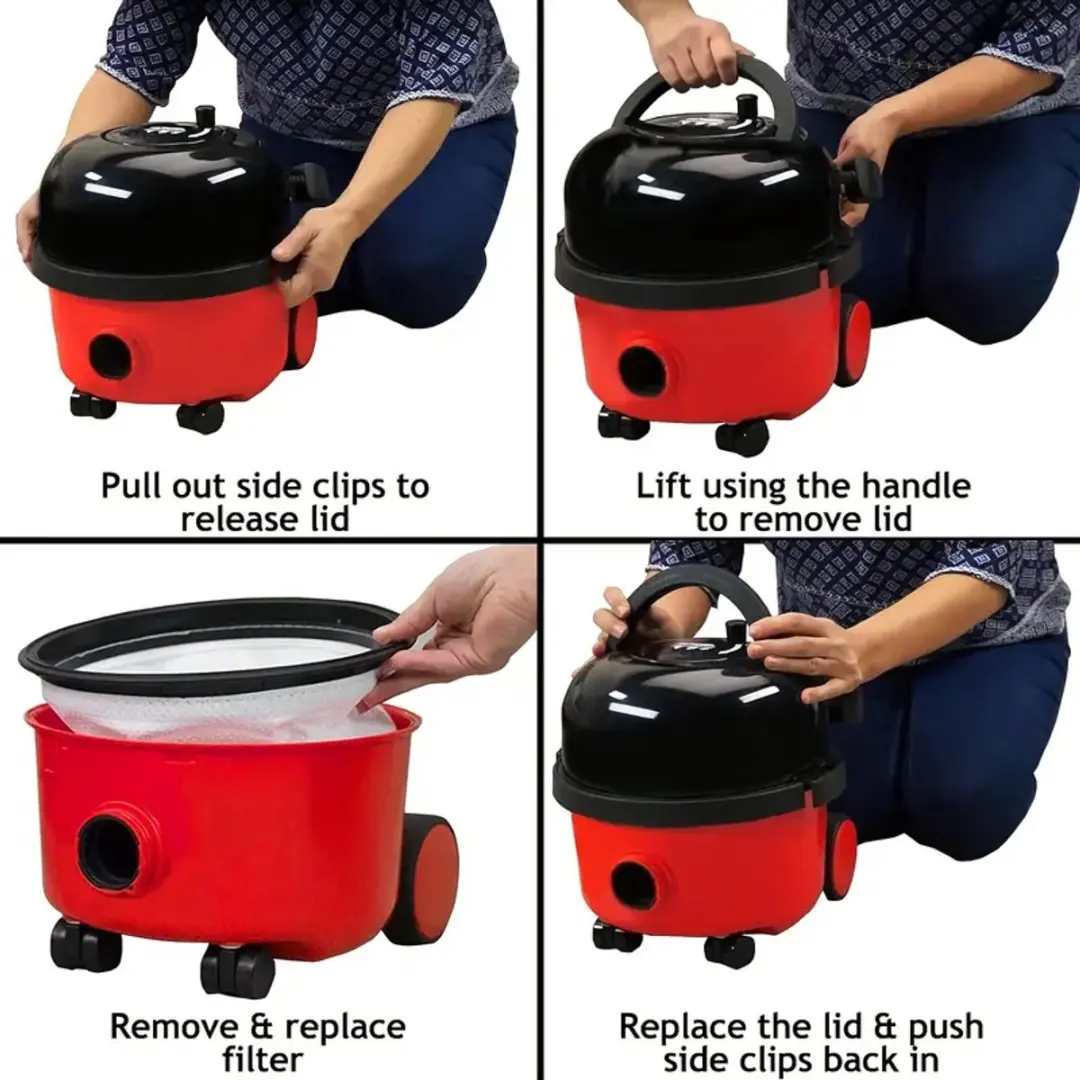 Pull out side clips to release lid

Lift using the handle to remove lid

Remove & replace filter

Replace the lid & push side clips back in