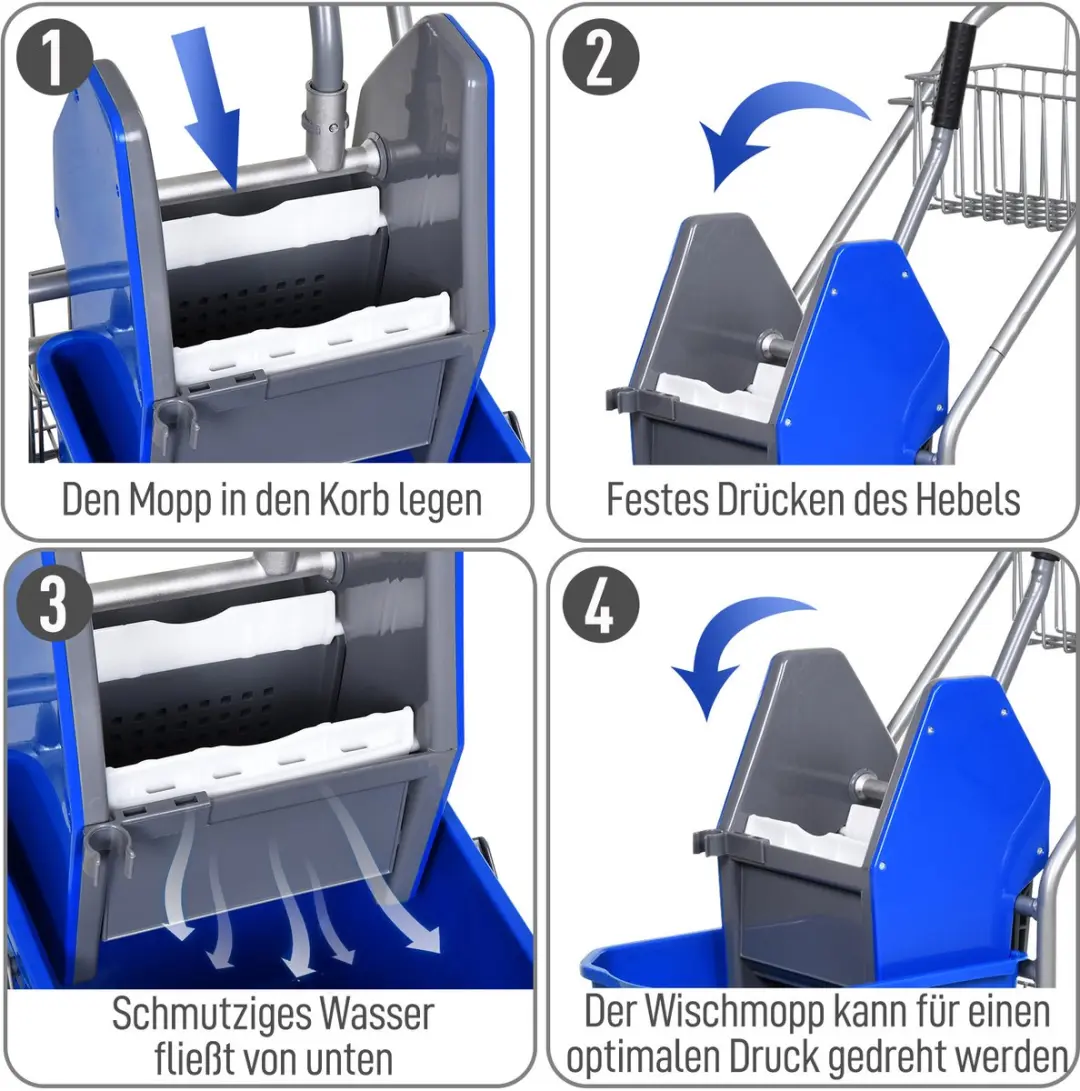 1

Den Mopp in den Korb legen

2

Festes Drücken des Hebels

3

Schmutziges Wasser fließt von unten

4

Der Wischmopp kann für einen optimalen Druck gedreht werden