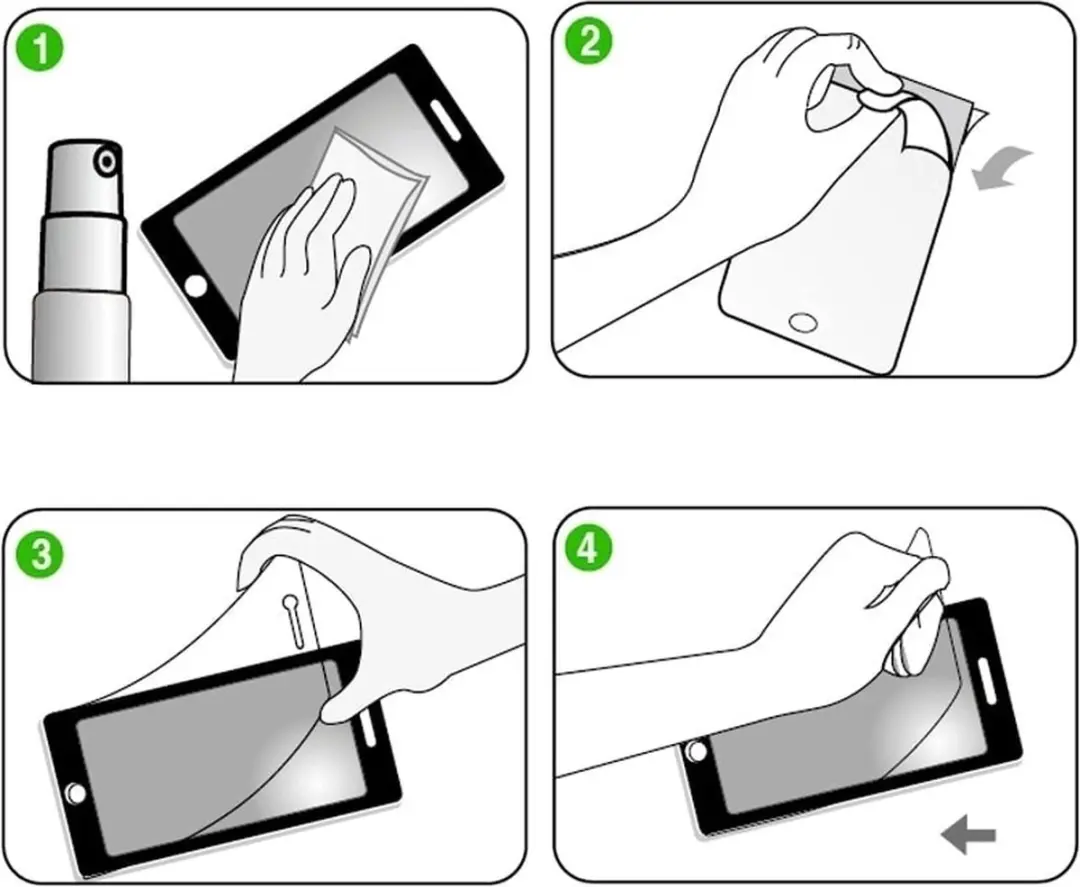 1

2

3

4