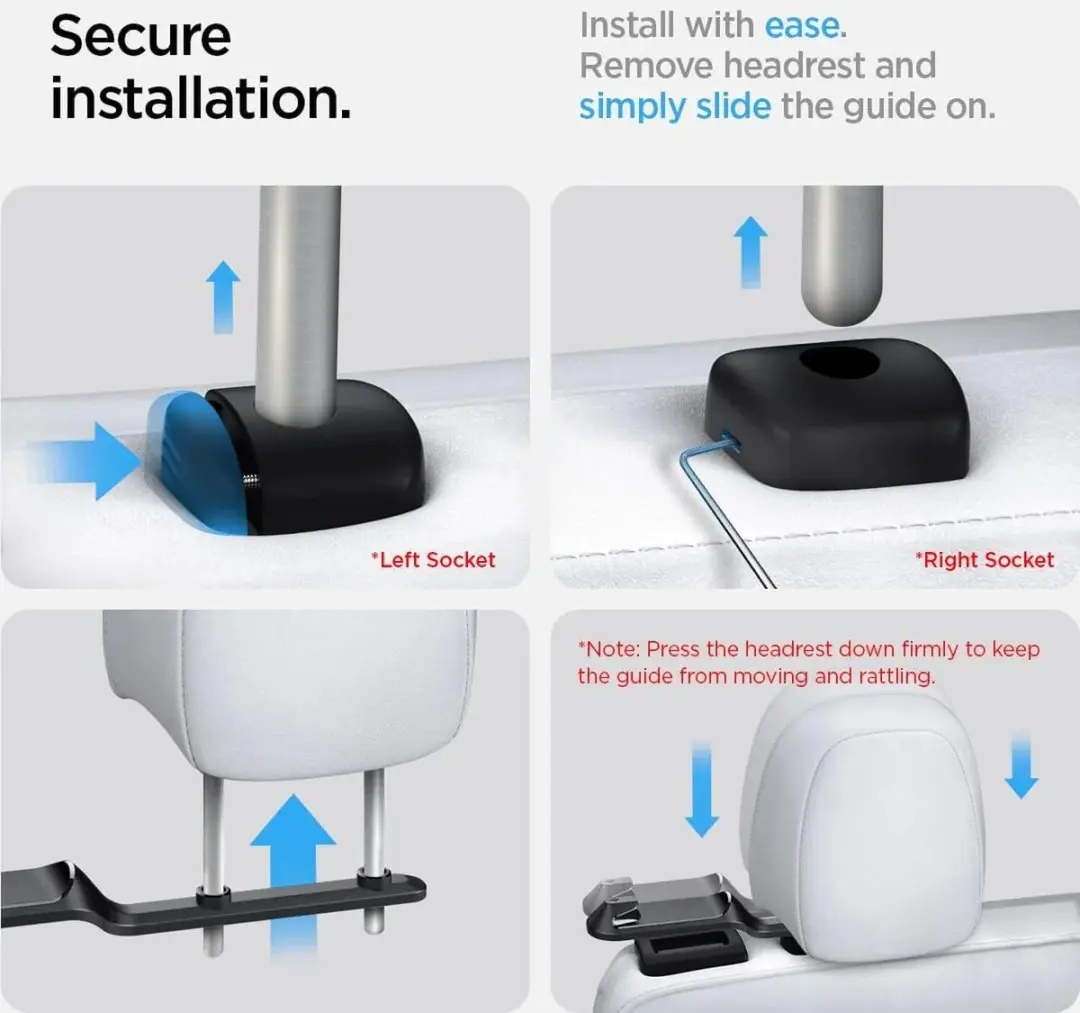 Secure installation.

Install with ease.
Remove headrest and simply slide the guide on.

*Left Socket

*Right Socket

*Note: Press the headrest down firmly to keep the guide from moving and rattling.