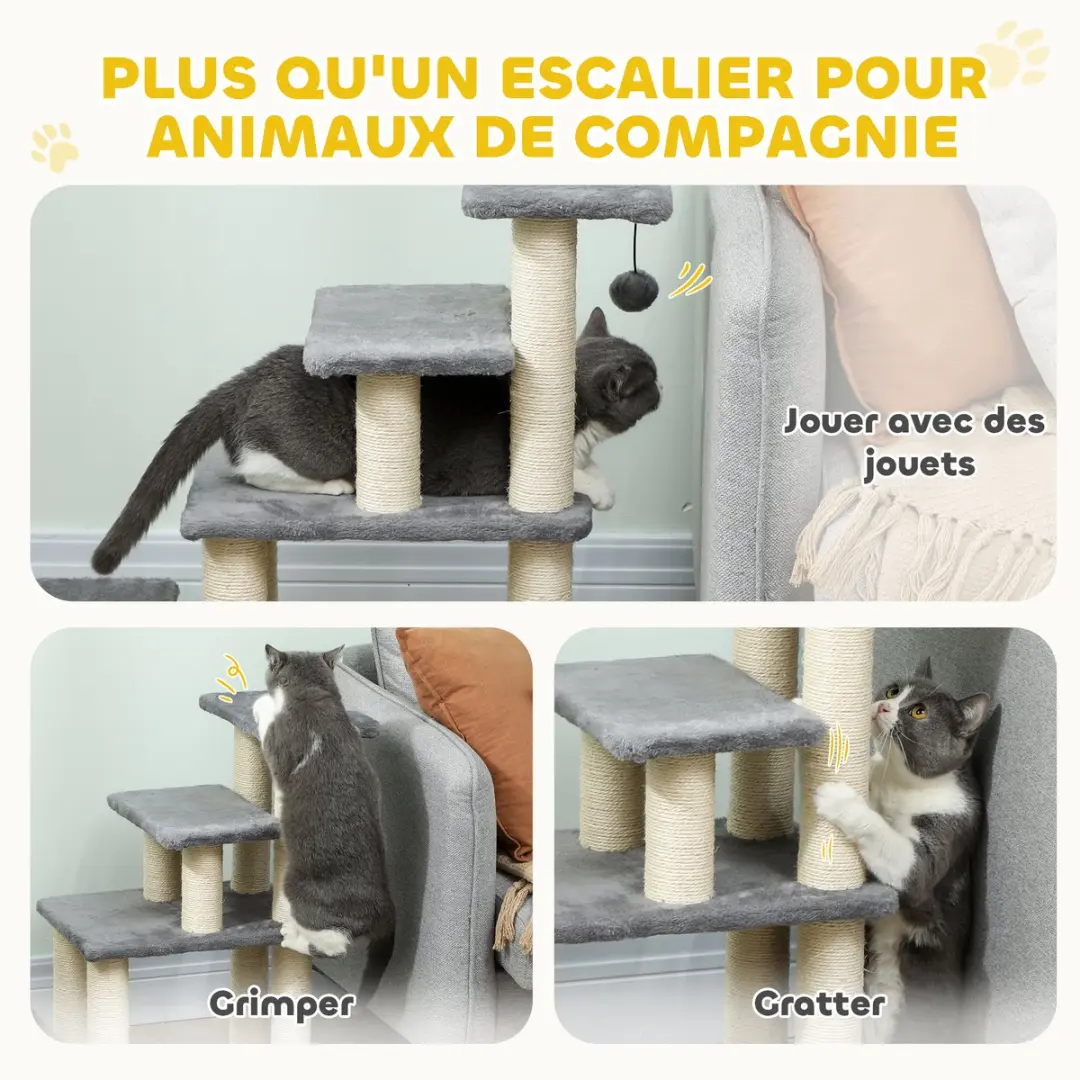 PLUS QU'UN ESCALIER POUR ANIMAUX DE COMPAGNIE

Jouer avec des jouets

Grimper

Gratter